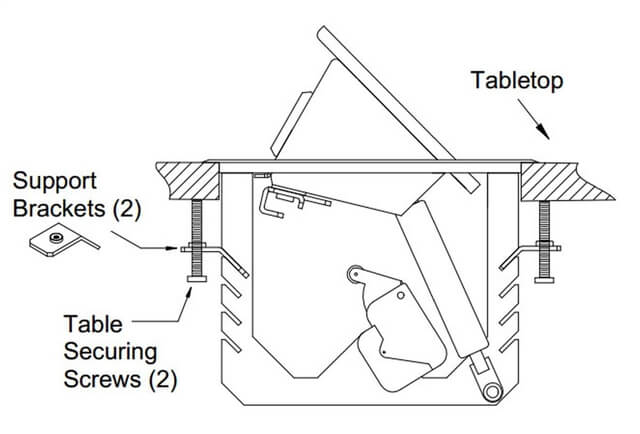 Tabletop

Support Brackets (2)

Table Securing Screws (2)