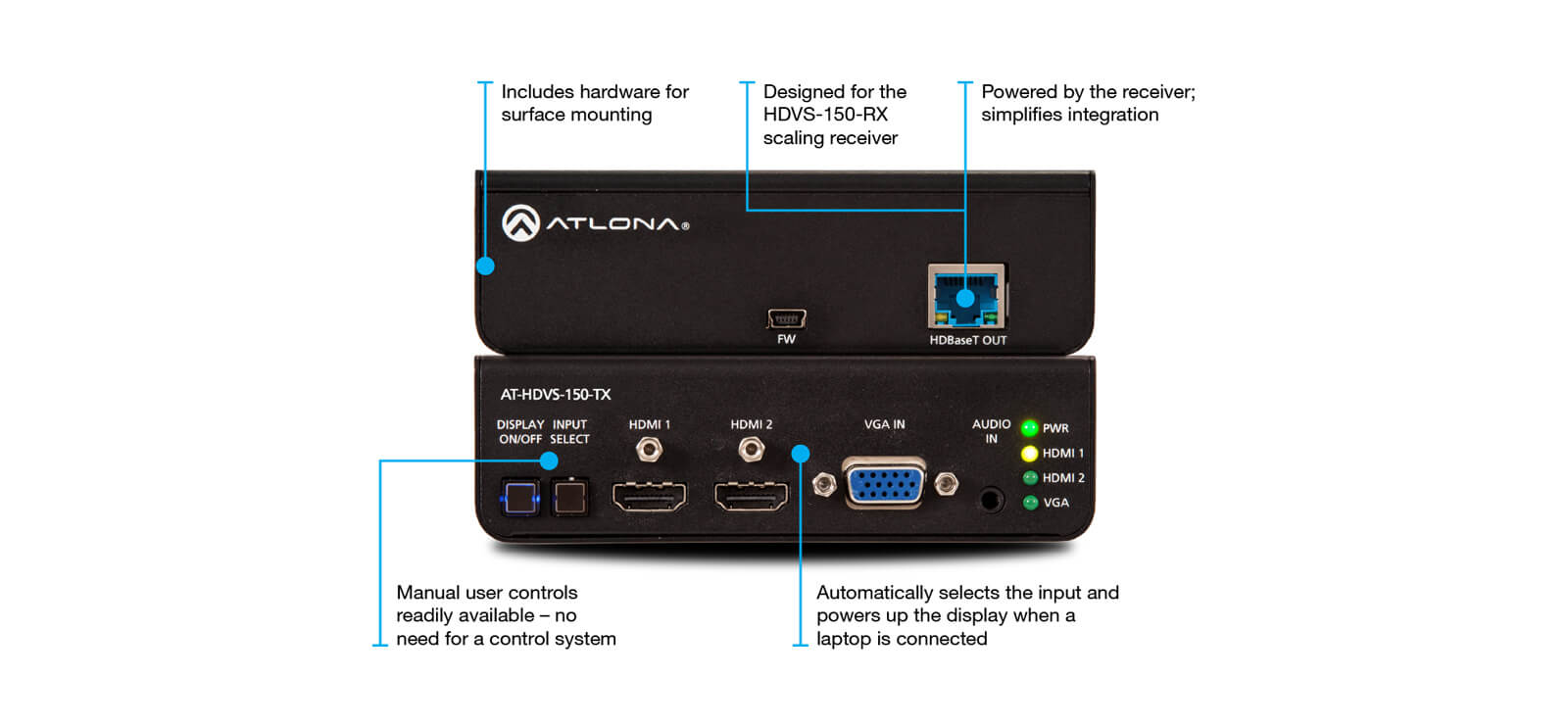 Includes hardware for surface mounting

Designed for the HDVS-150-RX scaling receiver

Powered by the receiver; simplifies integration

ATLONA®

FW

HDBaseT OUT

AT-HDVS-150-TX

DISPLAY ON/OFF

INPUT SELECT

HDMI 1

HDMI 2

VGA IN

AUDIO IN

PWR

HDMI 1

HDMI 2

VGA

Manual user controls readily available – no need for a control system

Automatically selects the input and powers up the display when a laptop is connected