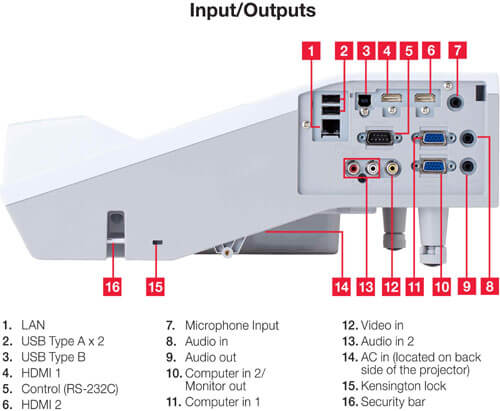 Input/Outputs

1 2 3 4 5 6 7

16 15 14 13 12 11 10 9 8

1. LAN
2. USB Type A x 2
3. USB Type B
4. HDMI 1
5. Control (RS-232C)
6. HDMI 2

7. Microphone Input
8. Audio in
9. Audio out
10. Computer in 2/ Monitor out
11. Computer in 1

12. Video in
13. Audio in 2
14. AC in (located on back side of the projector)
15. Kensington lock
16. Security bar