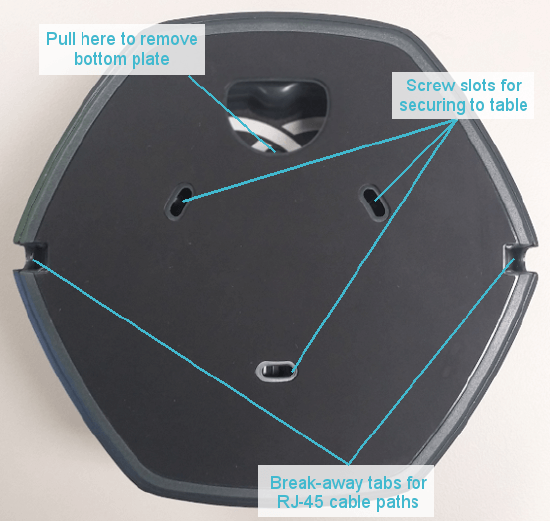 Pull here to remove bottom plate

Screw slots for securing to table

Break-away tabs for RJ-45 cable paths