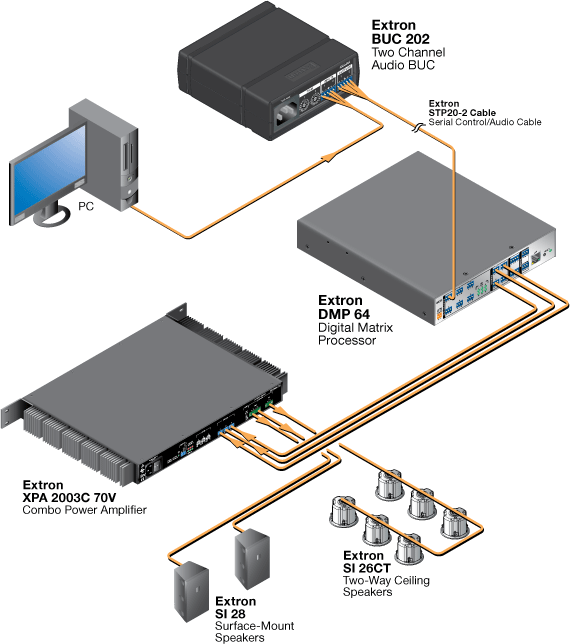 Extron
BUC 202
Two Channel
Audio BUC

Extron
STP20-2 Cable
Serial Control/Audio Cable

PC

Extron
DMP 64
Digital Matrix
Processor

Extron
XPA 2003C 70V
Combo Power Amplifier

Extron
SI 26CT
Two-Way Ceiling
Speakers

Extron
SI 28
Surface-Mount
Speakers