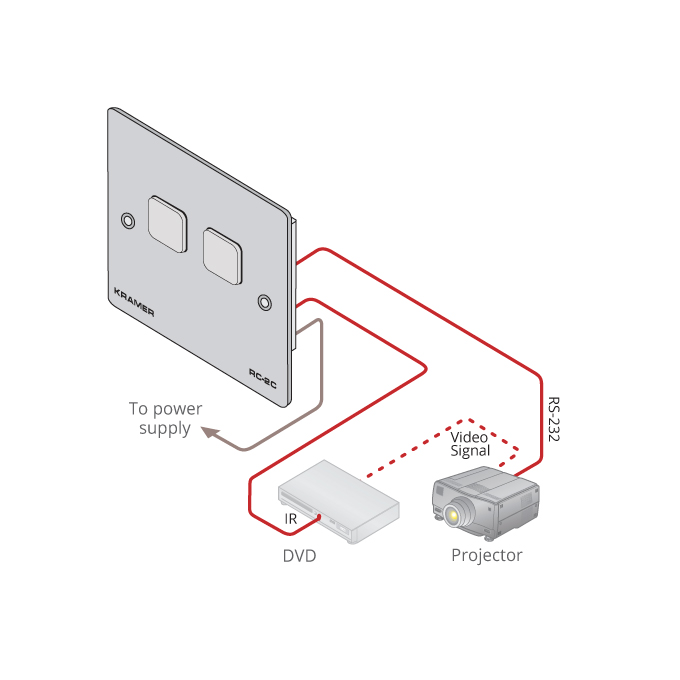 KRAMER

RC-2C

To power supply

RS-232

Video Signal

IR

DVD

Projector