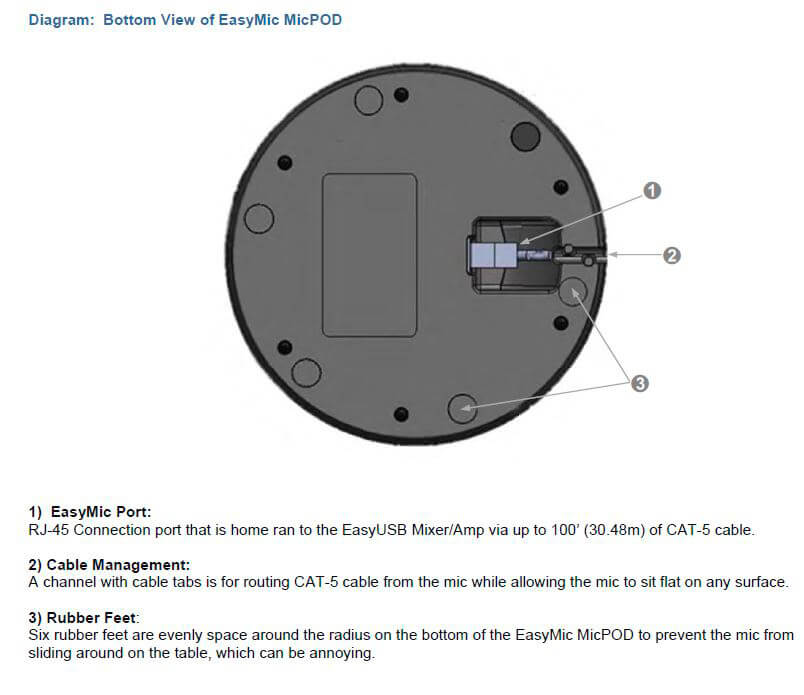 Diagram: Bottom View of EasyMic MicPOD

1

2

3

1) EasyMic Port:
RJ-45 Connection port that is home ran to the EasyUSB Mixer/Amp via up to 100' (30.48m) of CAT-5 cable.

2) Cable Management:
A channel with cable tabs is for routing CAT-5 cable from the mic while allowing the mic to sit flat on any surface.

3) Rubber Feet:
Six rubber feet are evenly space around the radius on the bottom of the EasyMic MicPOD to prevent the mic from sliding around on the table, which can be annoying.