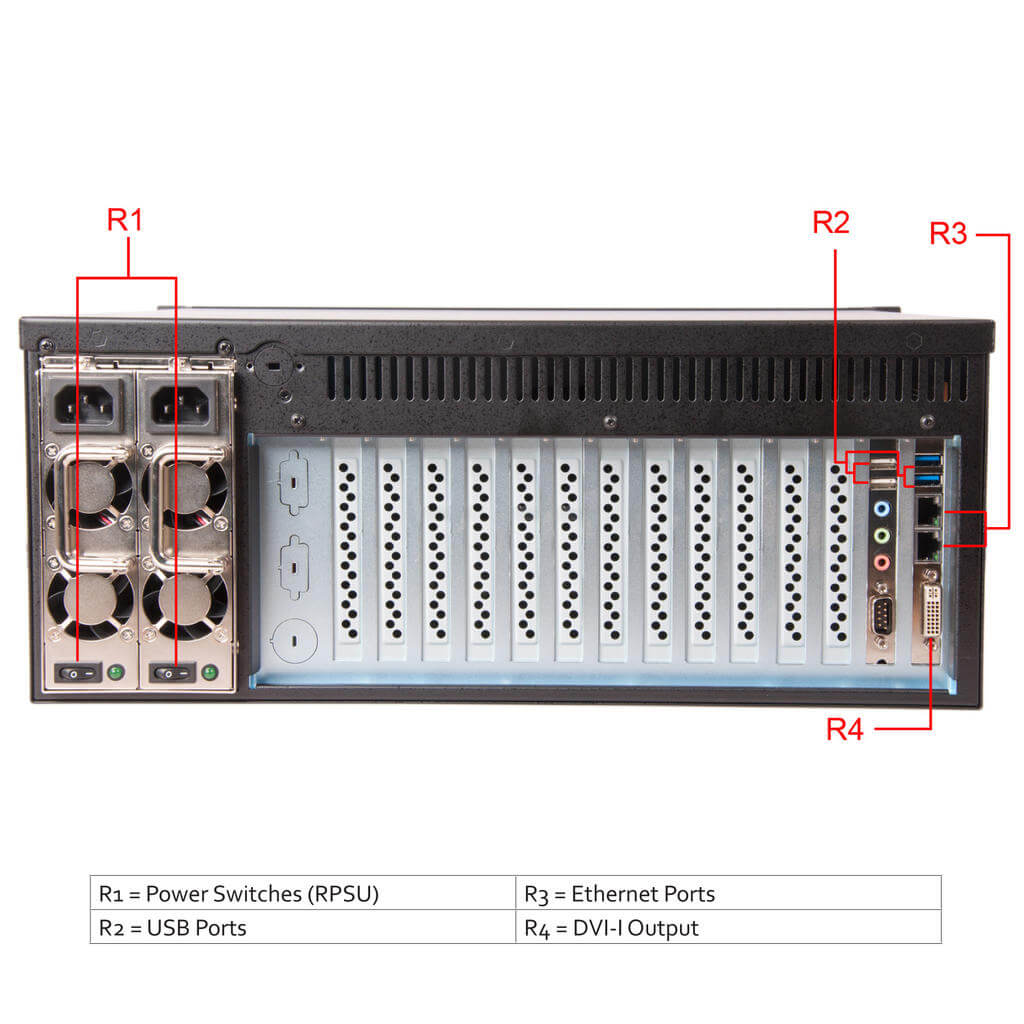 R1

R2

R3

R4

| R1 = Power Switches (RPSU) | R3 = Ethernet Ports |
|---|---|
| R2 = USB Ports | R4 = DVI-I Output |