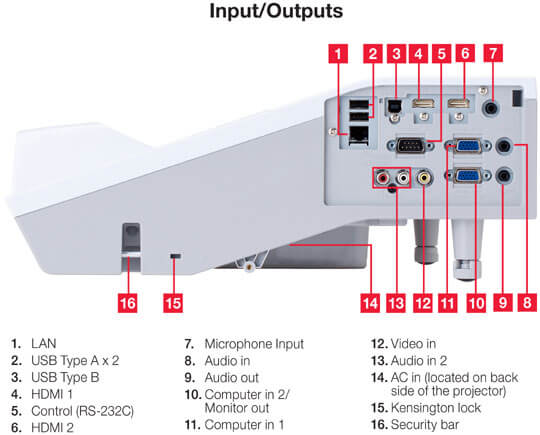 Input/Outputs

1 2 3 4 5 6 7

16 15 14 13 12 11 10 9 8

1. LAN
2. USB Type A x 2
3. USB Type B
4. HDMI 1
5. Control (RS-232C)
6. HDMI 2

7. Microphone Input
8. Audio in
9. Audio out
10. Computer in 2/ Monitor out
11. Computer in 1

12. Video in
13. Audio in 2
14. AC in (located on back side of the projector)
15. Kensington lock
16. Security bar